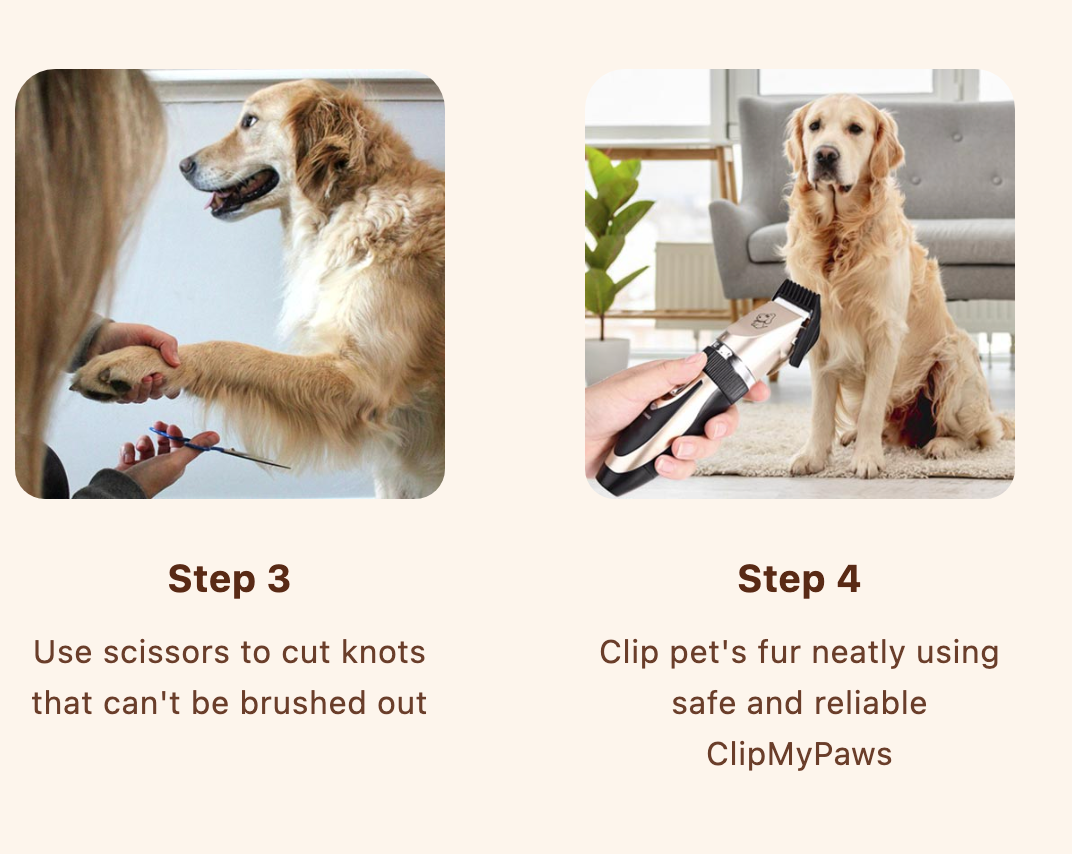 Step 3

Use scissors to cut knots that can't be brushed out

Step 4

Clip pet's fur neatly using safe and reliable ClipMyPaws